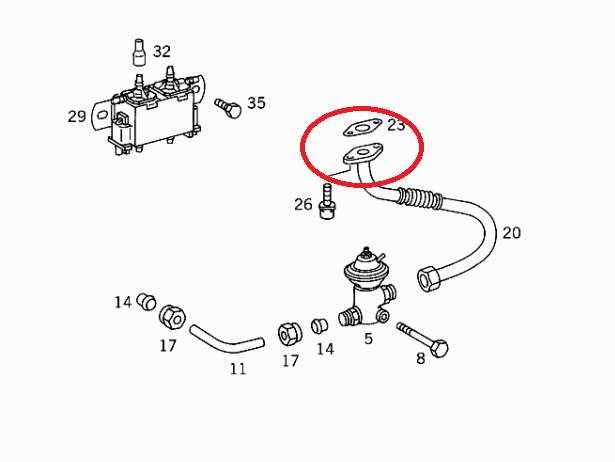 32
29
35
23
26
20
14
17
11
17
14
5
8